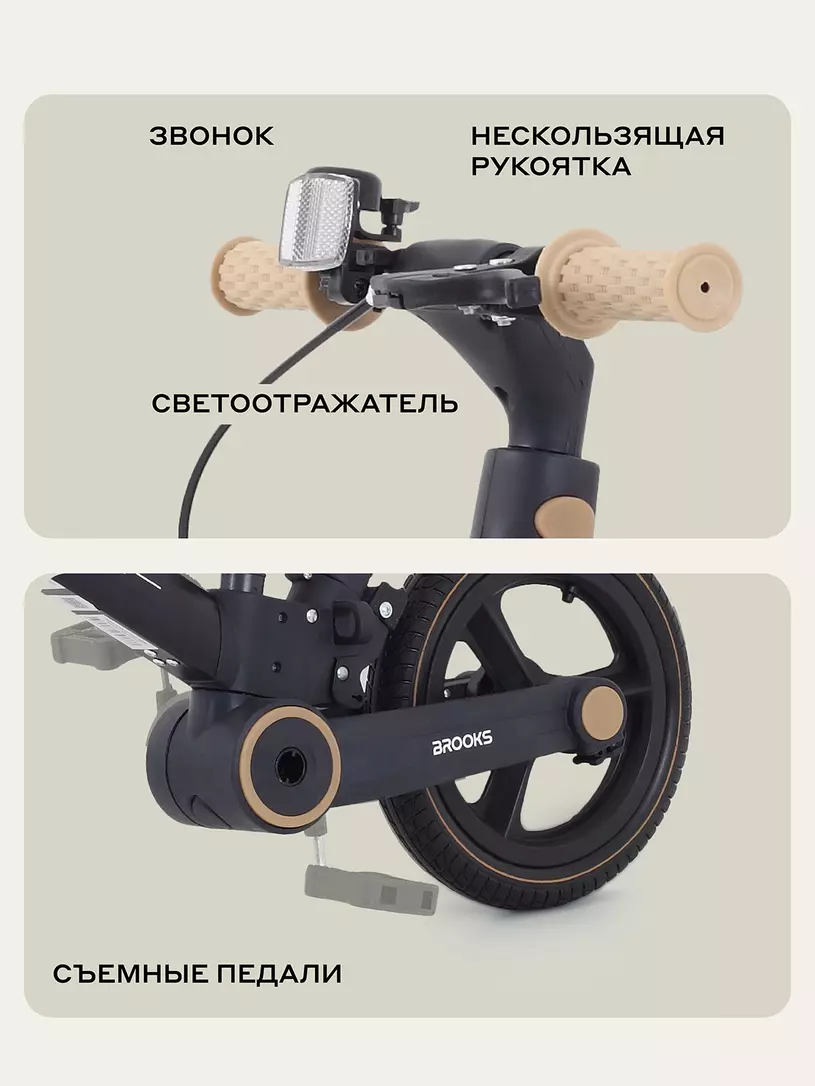 ЗВОНОК

НЕСКОЛЬЗЯЩАЯ РУКОЯТКА

СВЕТООТРАЖАТЕЛЬ

BROOKS

СЪЕМНЫЕ ПЕДАЛИ