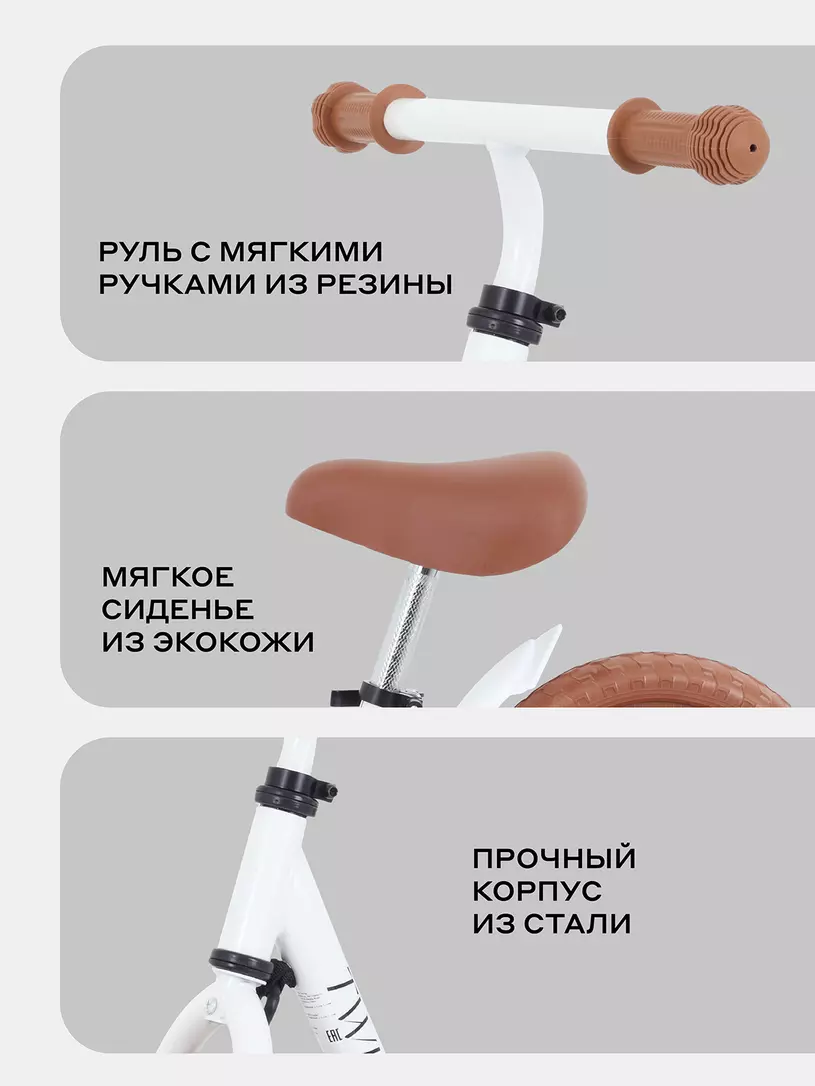 РУЛЬ С МЯГКИМИ РУЧКАМИ ИЗ РЕЗИНЫ

МЯГКОЕ СИДЕНЬЕ ИЗ ЭКОКОЖИ

ПРОЧНЫЙ КОРПУС ИЗ СТАЛИ